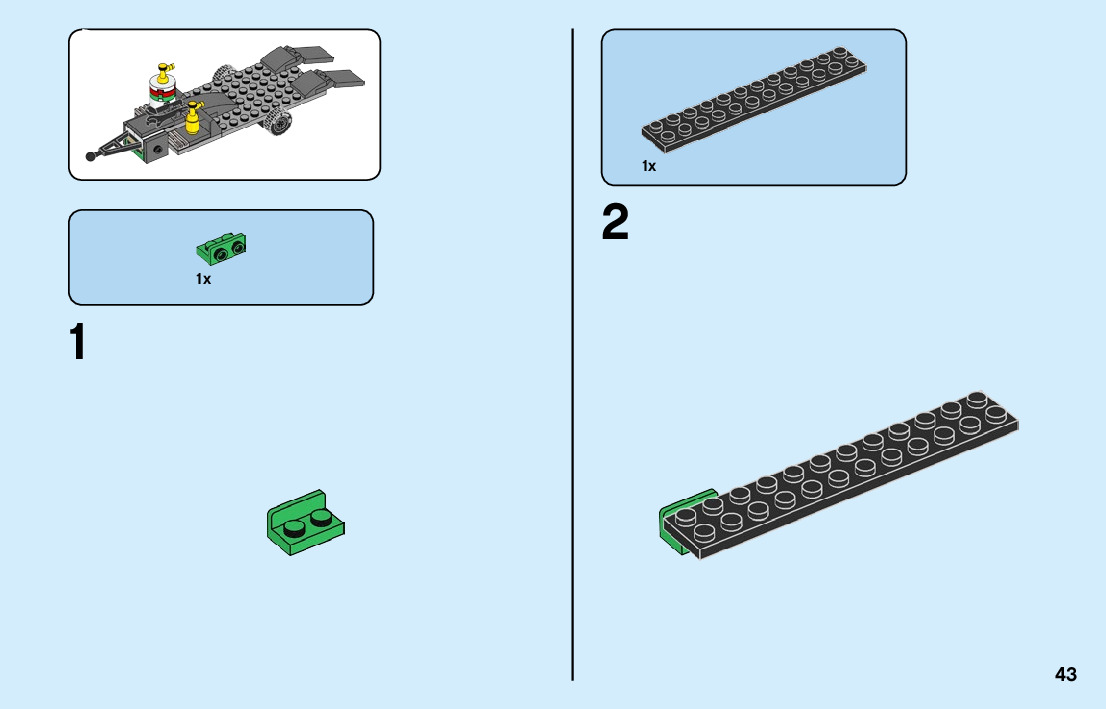 1x

1

1x

2

43