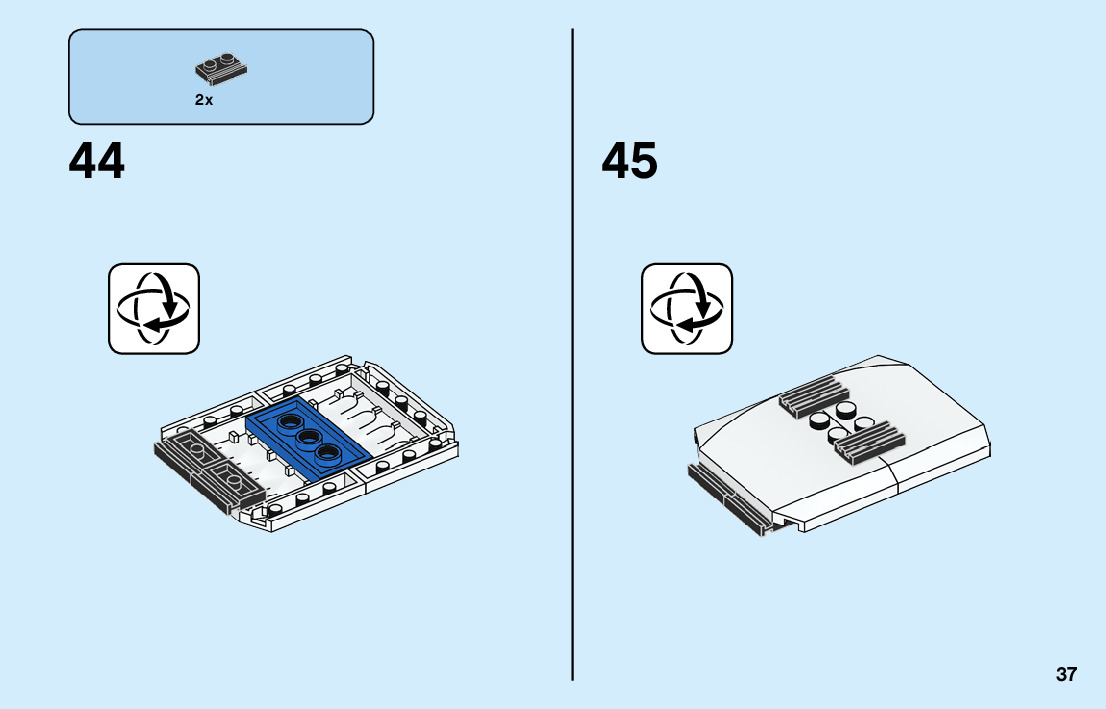 2x

44

45

37