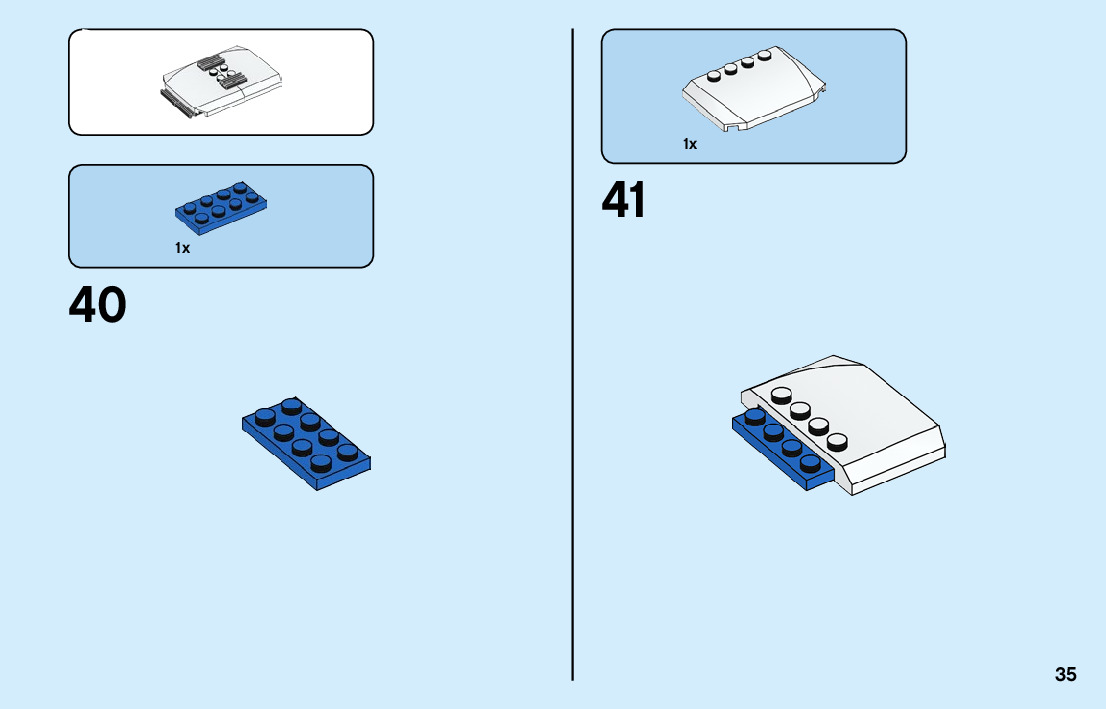 1x

40

1x

41

35