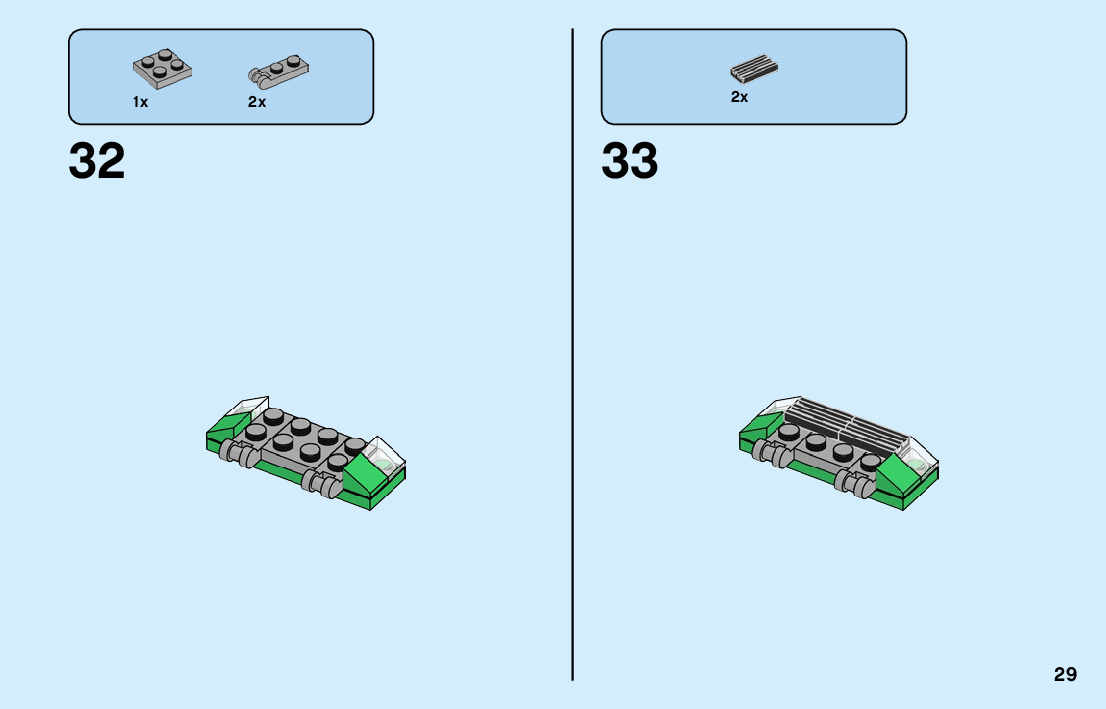 1x 2x

32

2x

33

29