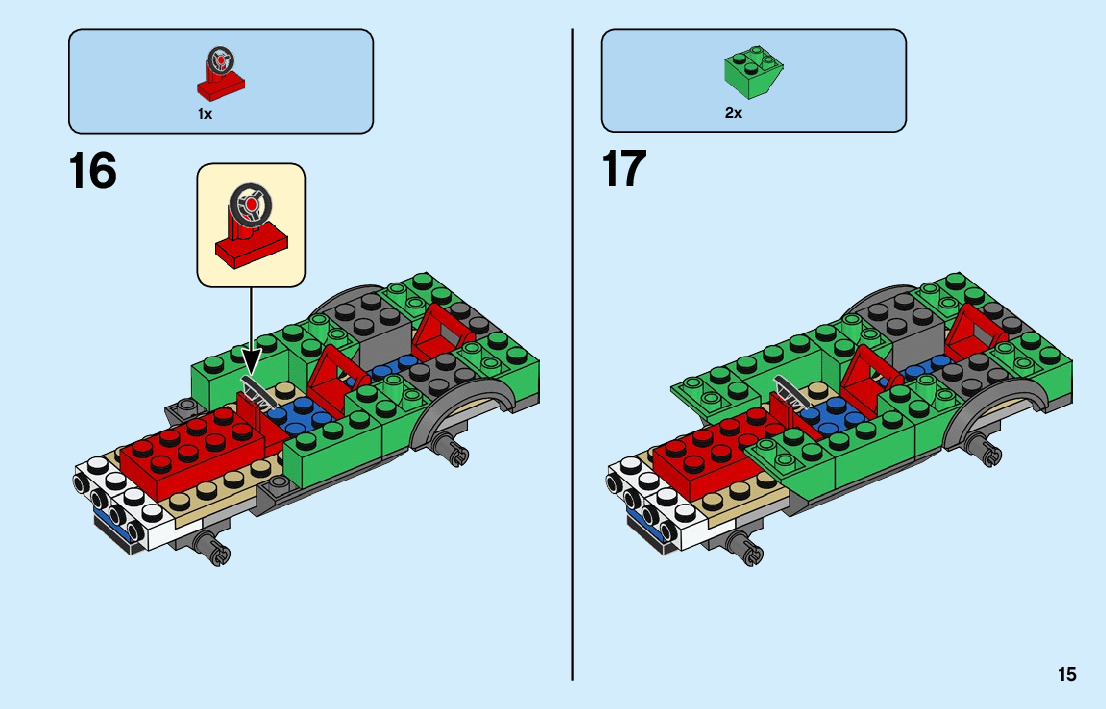 1x

16

2x

17

15