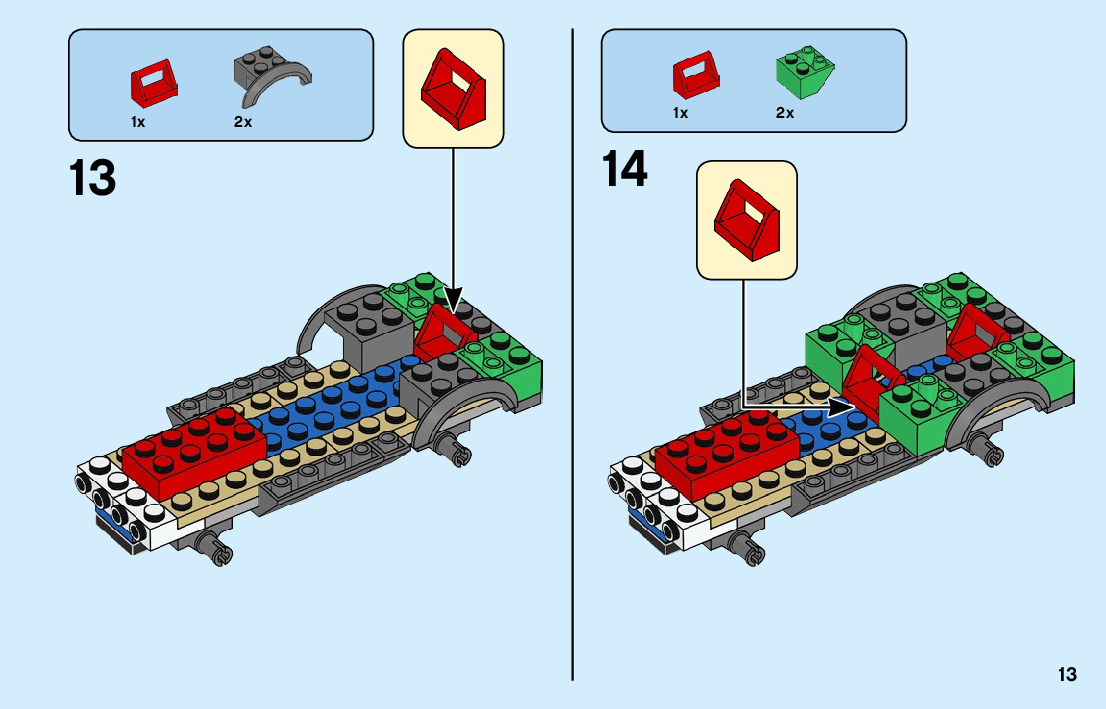 1x 2x

13

1x 2x

14

13