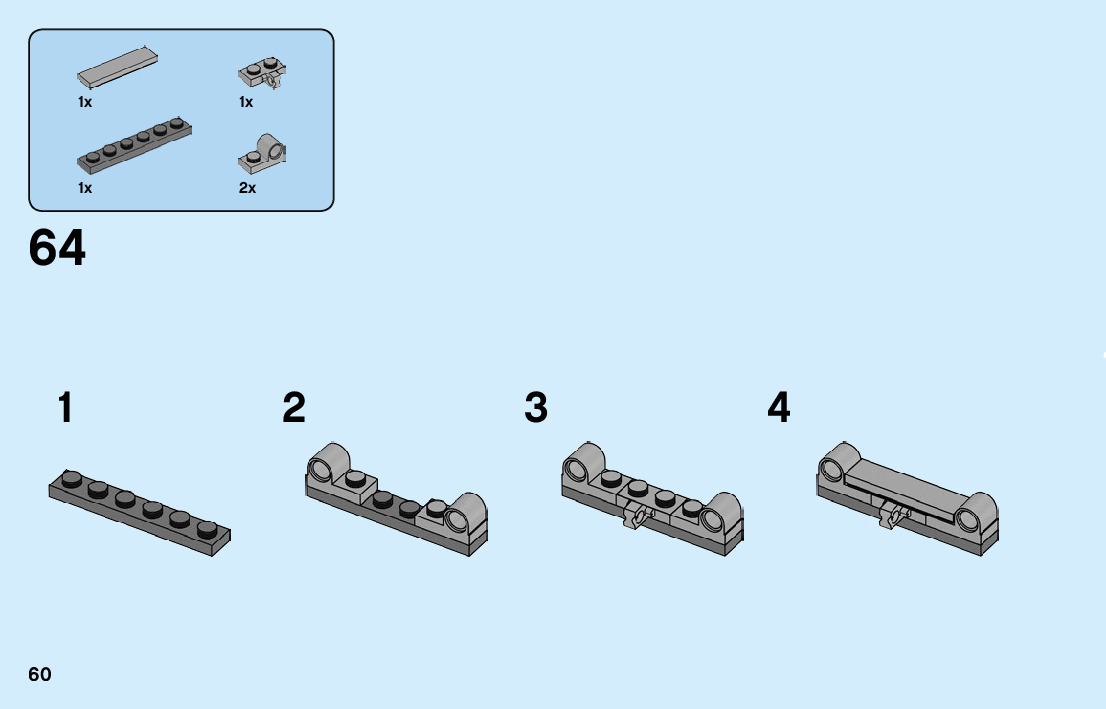 1x
1x
1x
2x

64

1
2
3
4

60