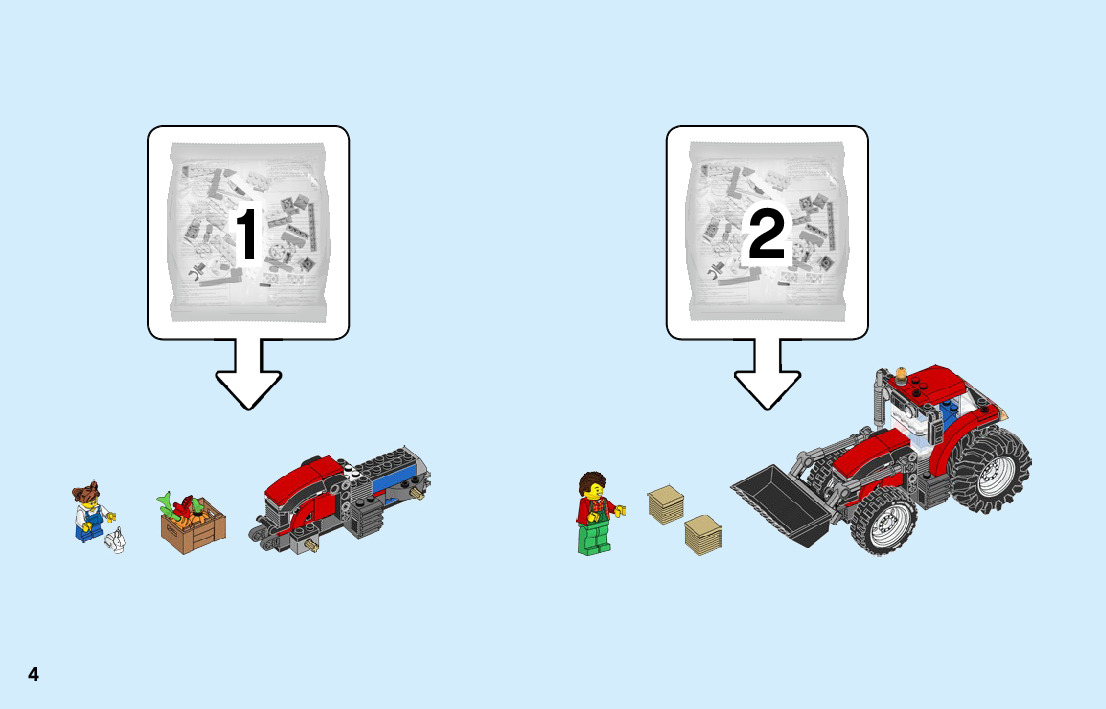 1

2

4