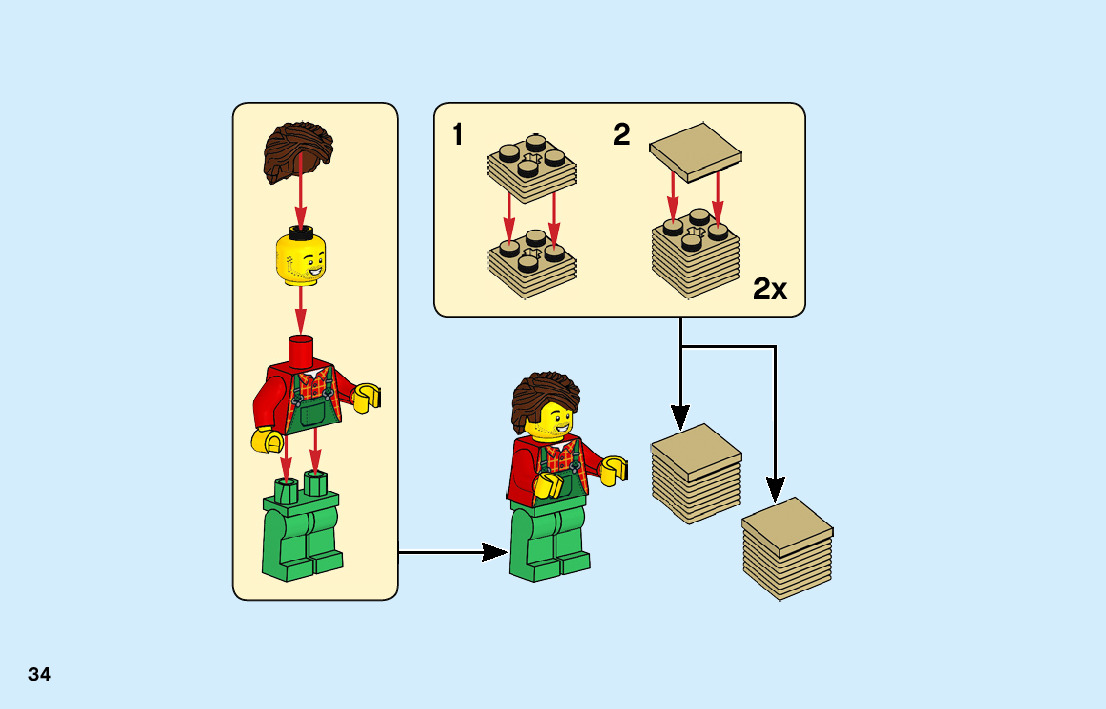 1

2

2x

34