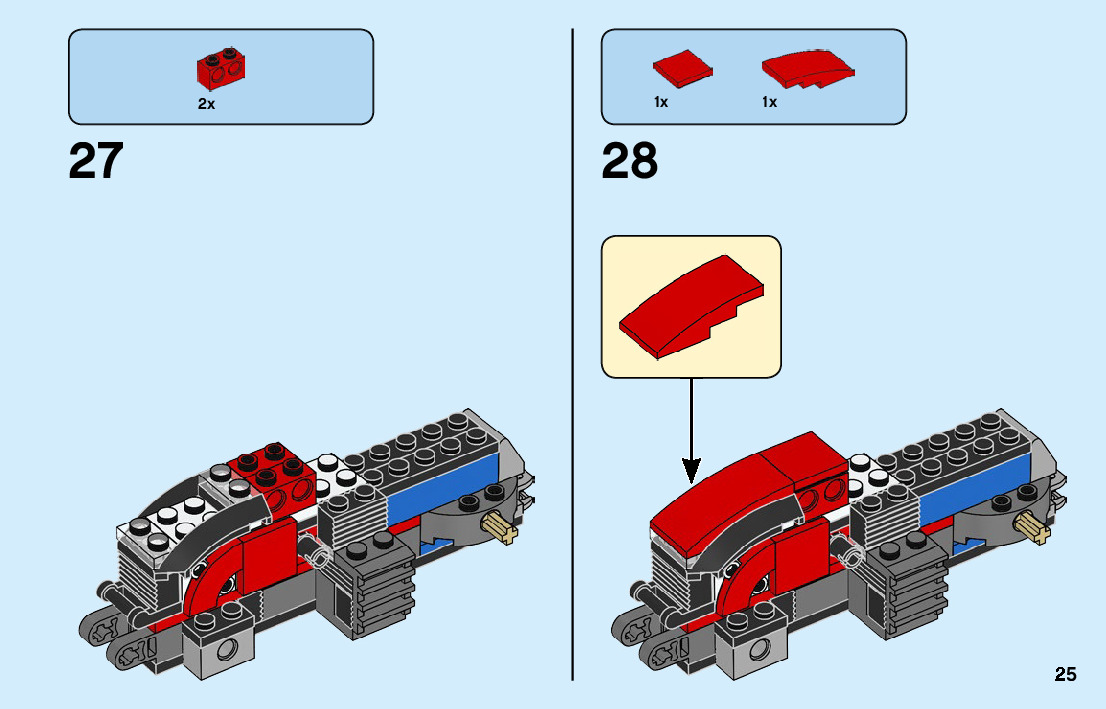 2x

27

1x

1x

28

25