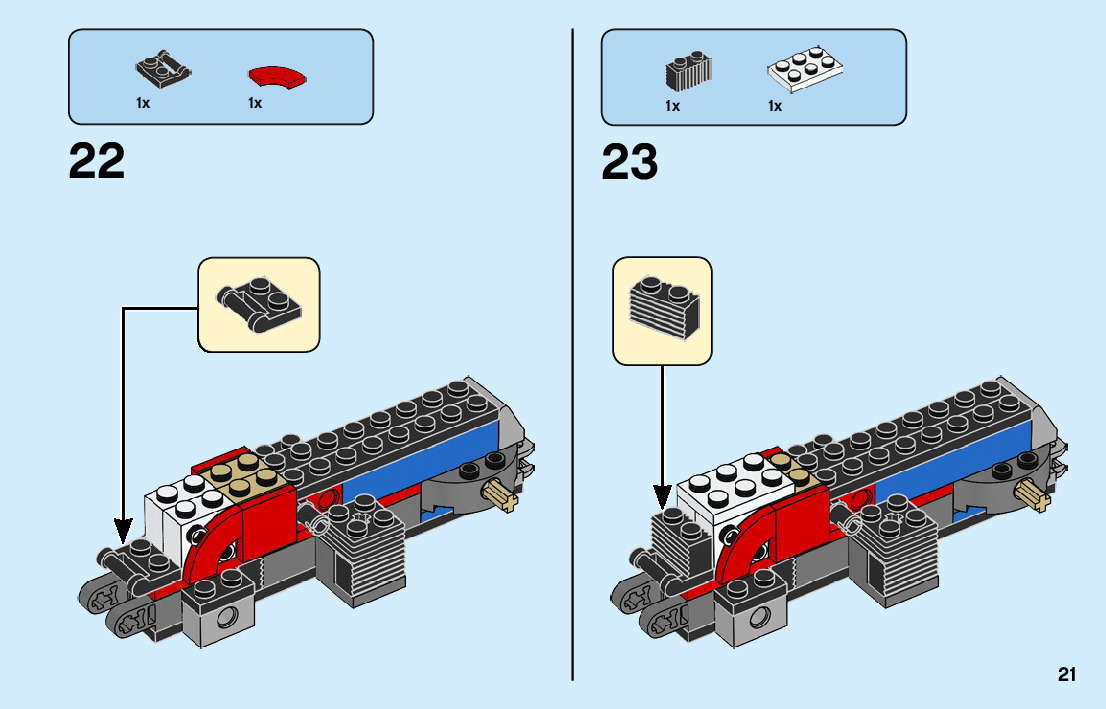 1x 1x

22

1x 1x

23

21