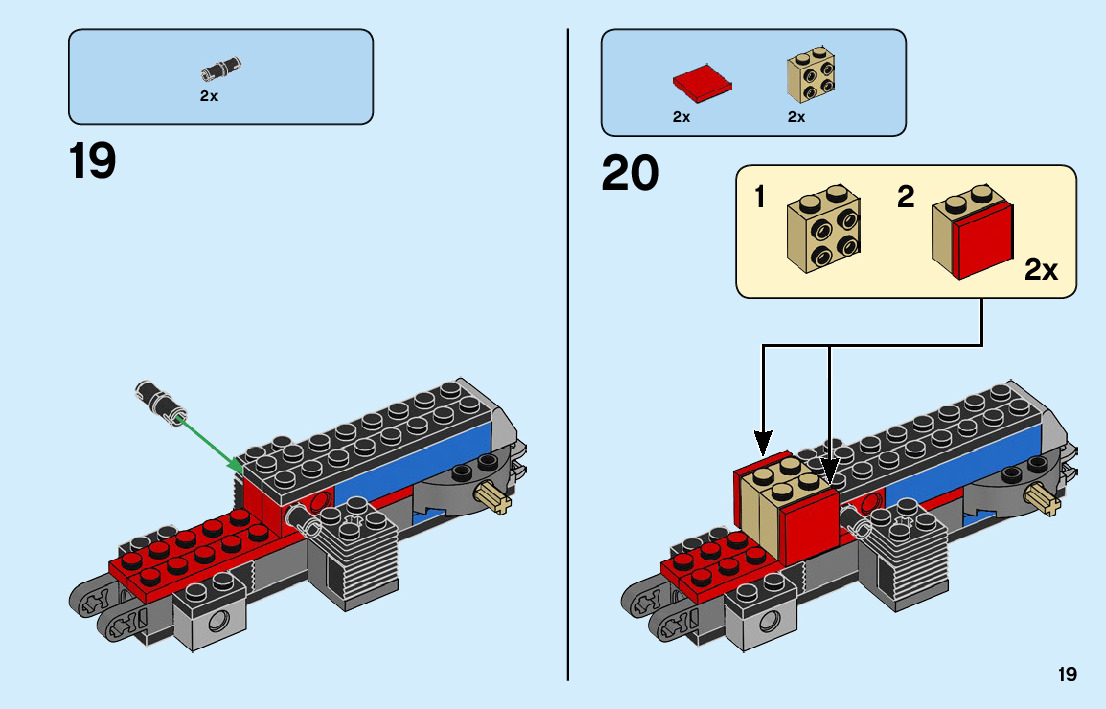 2x

19

2x 2x

20

1 2

2x

19