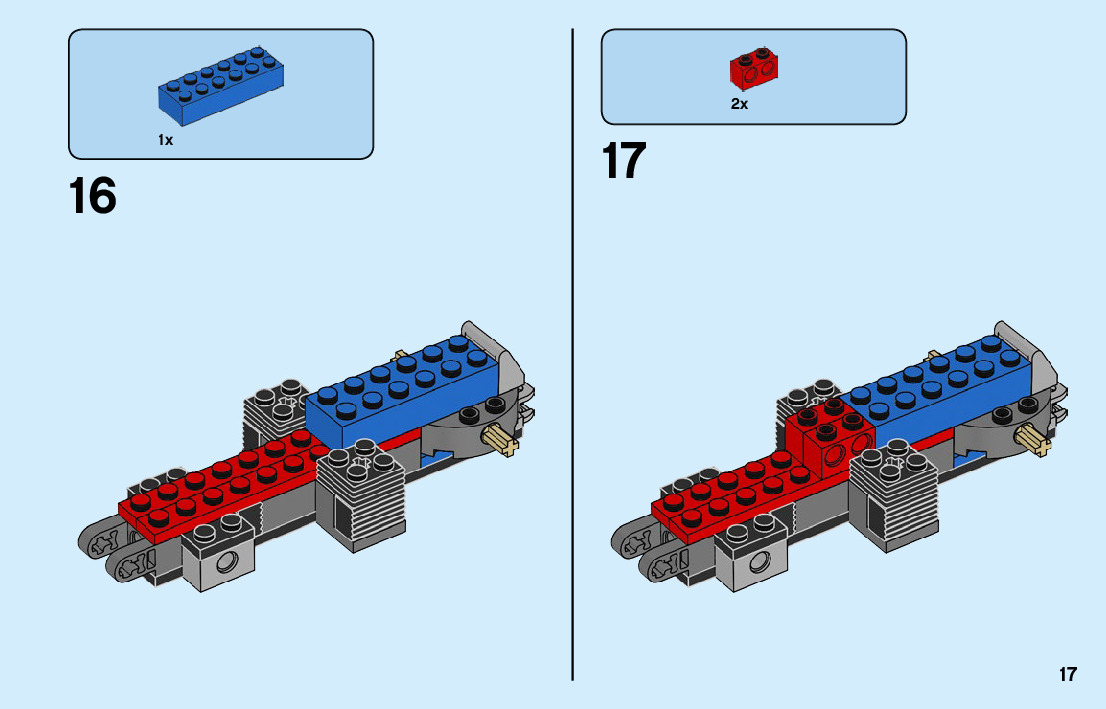 1x

16

2x

17

17