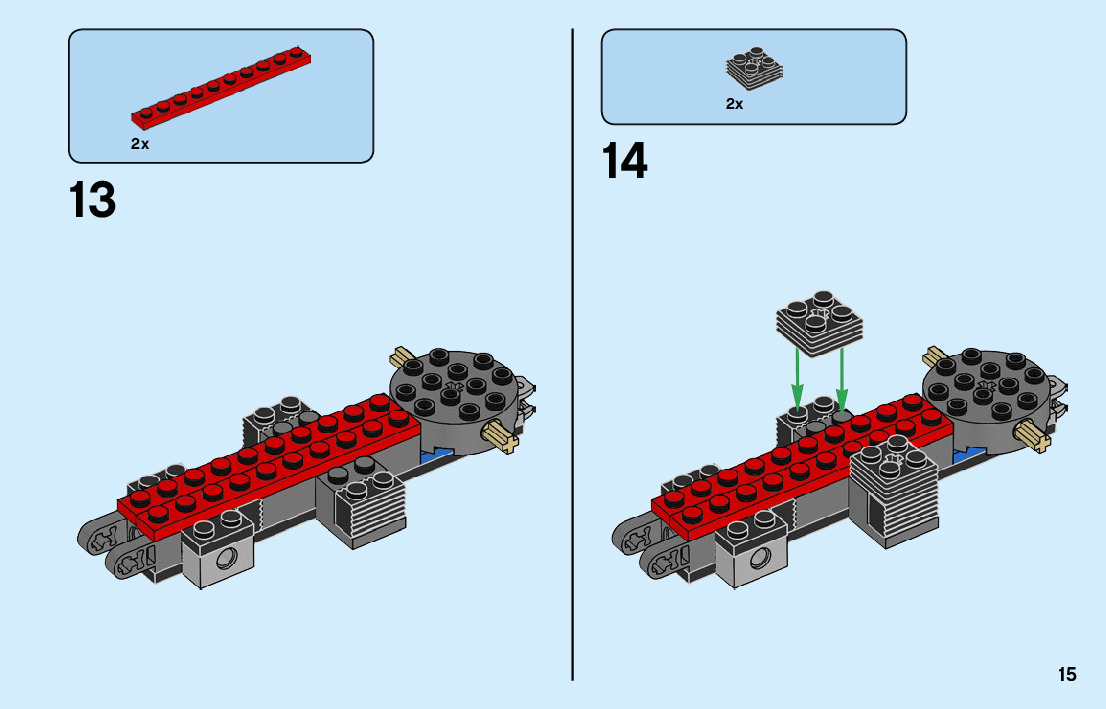 2x

13

2x

14

15