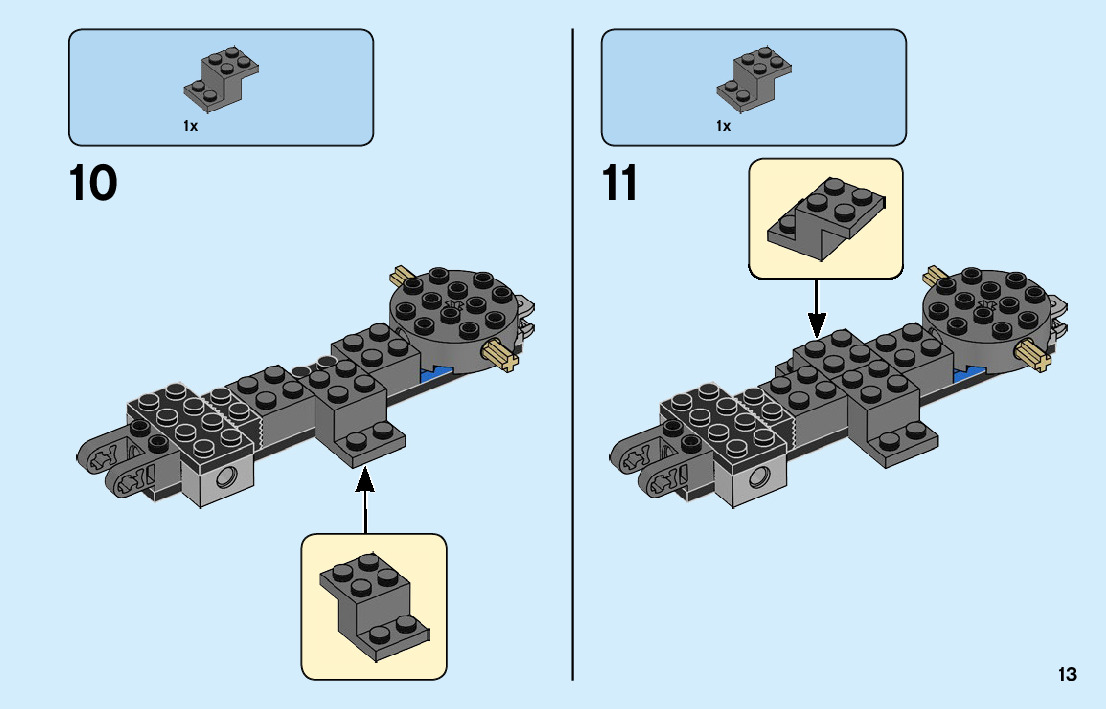 1x

10

1x

11

13