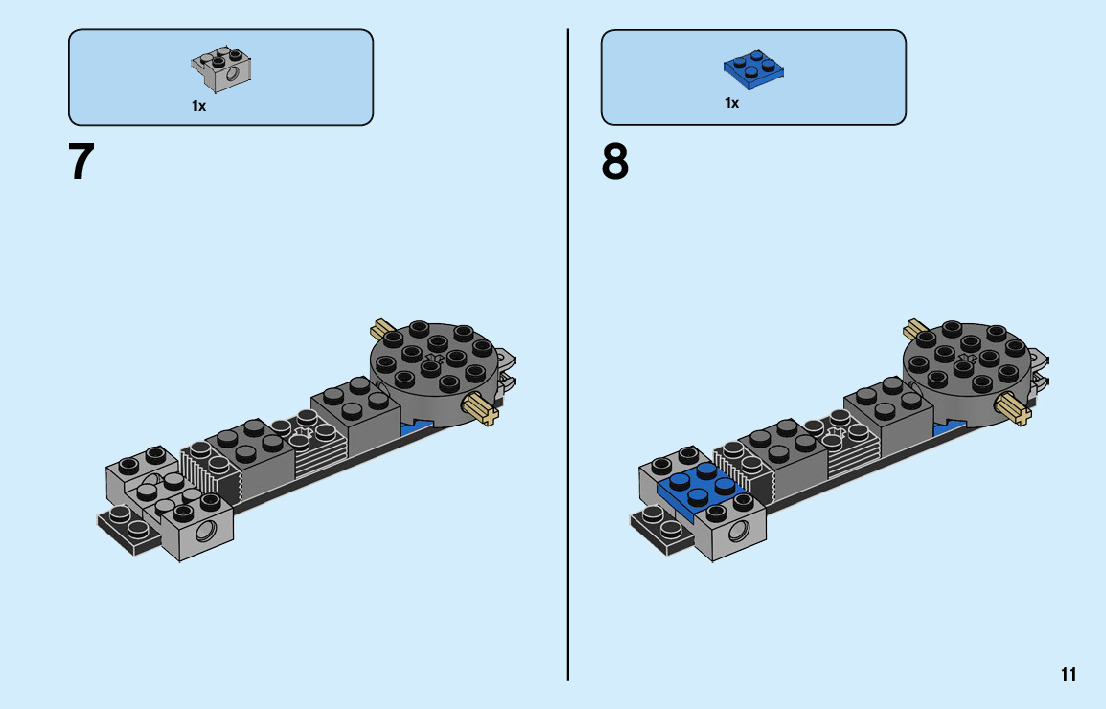 1x

7

1x

8

11