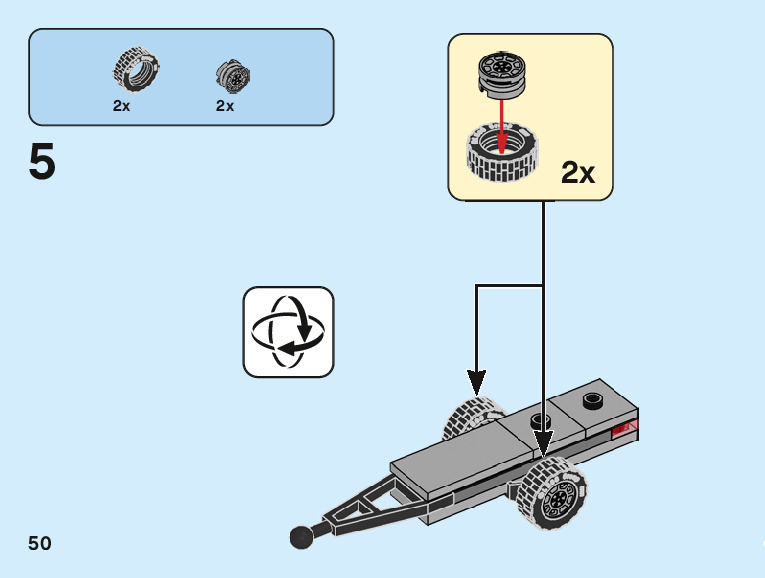 2x
2x

5

2x

50