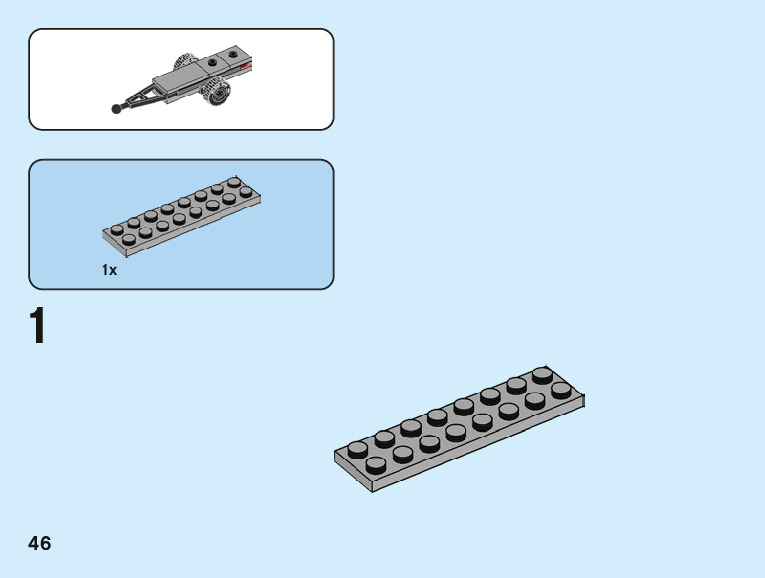 1x

1

46