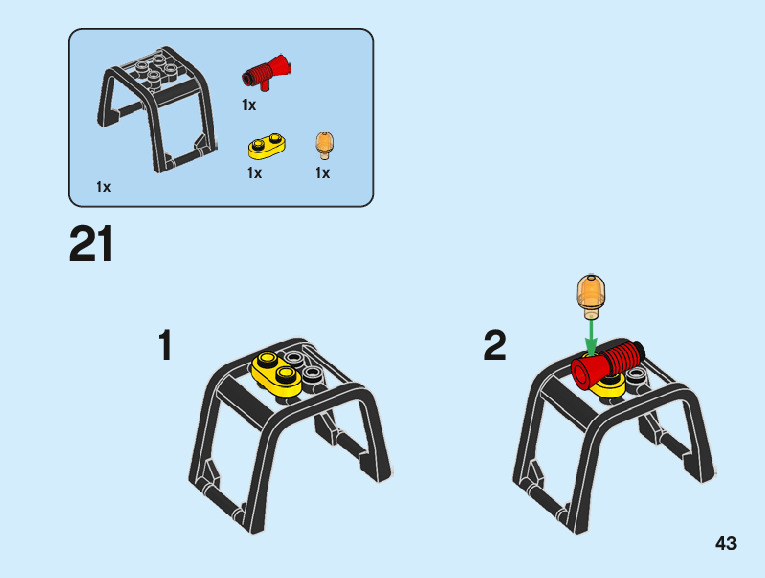 1x

1x

1x

1x

21

1

2

43