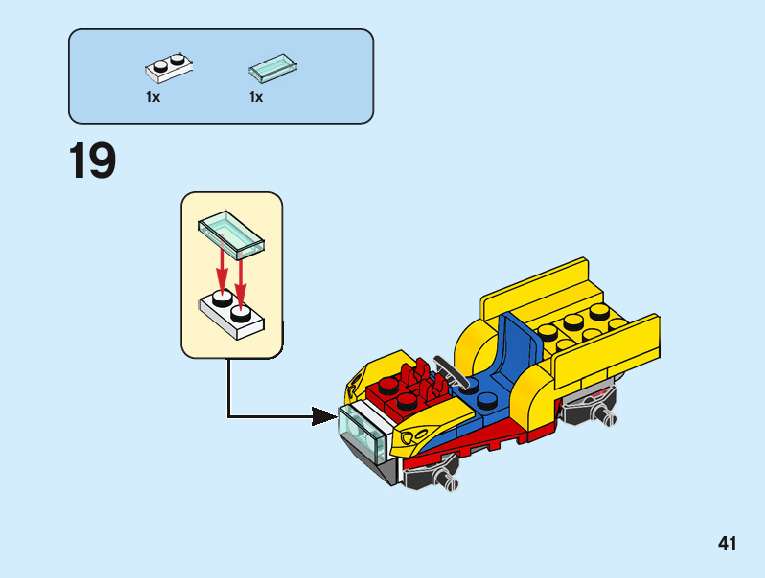 1x
1x

19

41