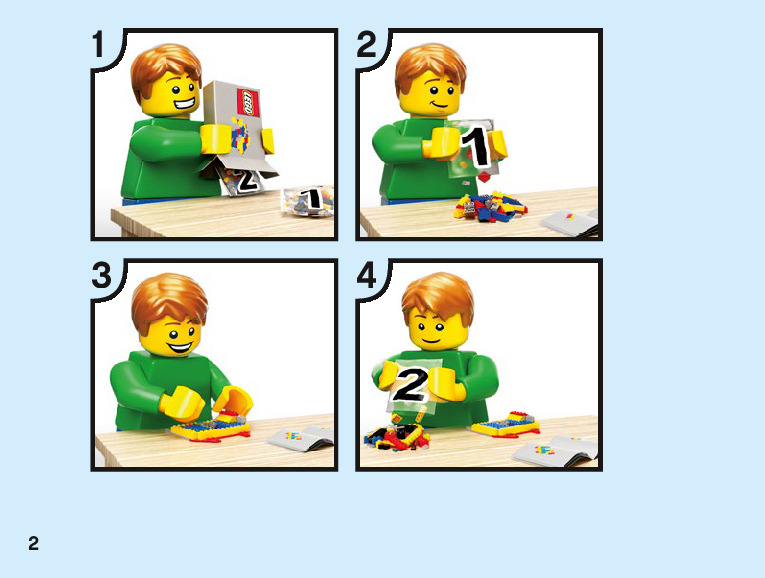 1

LEGO

2

1

2

1

3

4

2

2