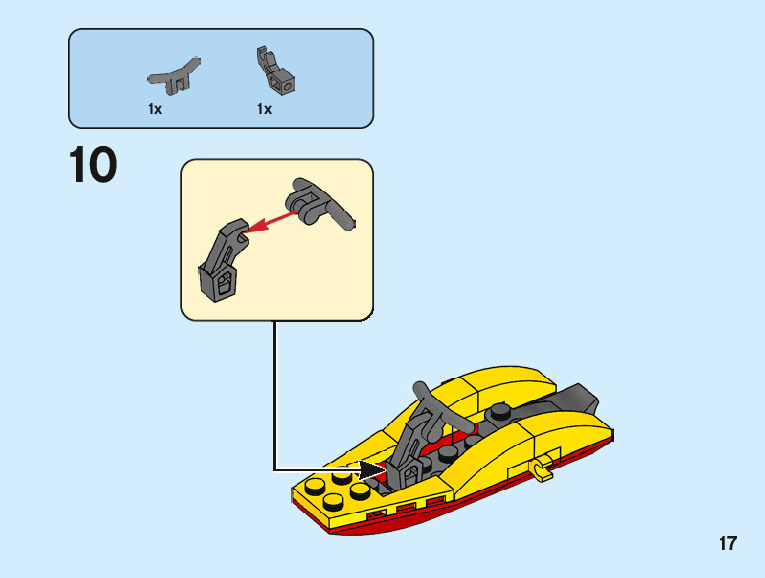 1x
1x

10

17