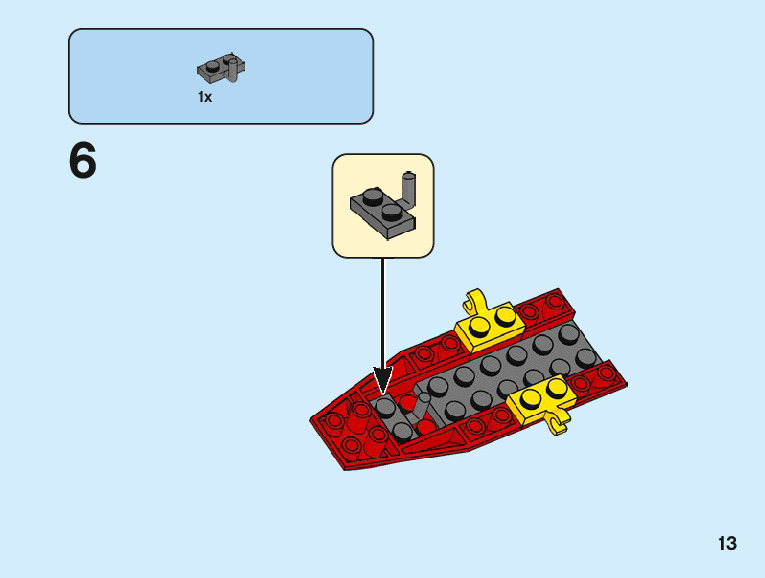 1x

6

13