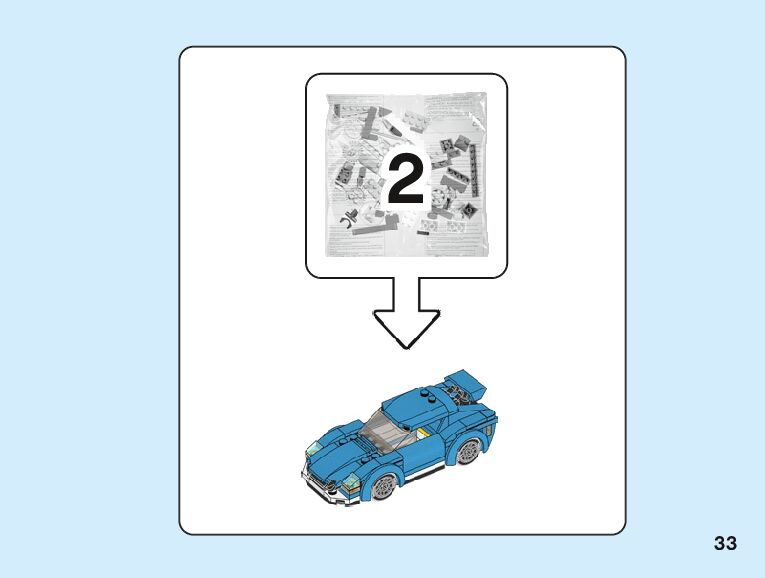 2

33