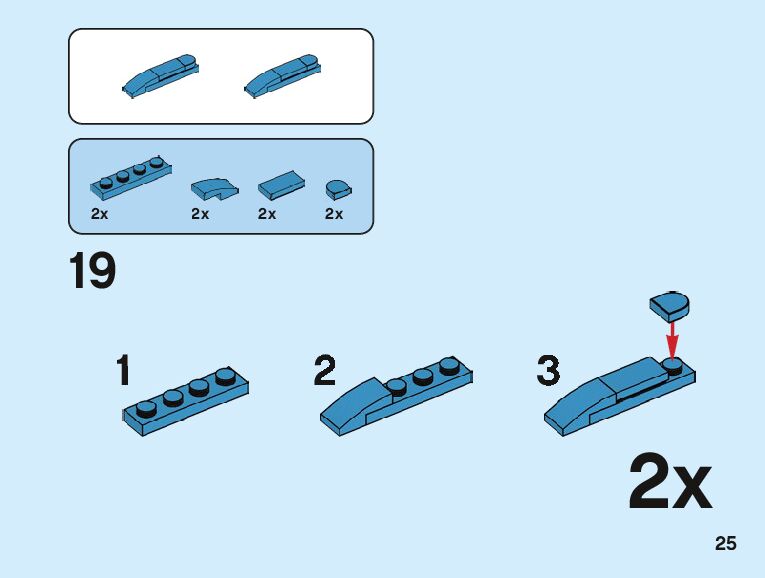 2x 2x 2x 2x

19

1

2

3

2x

25