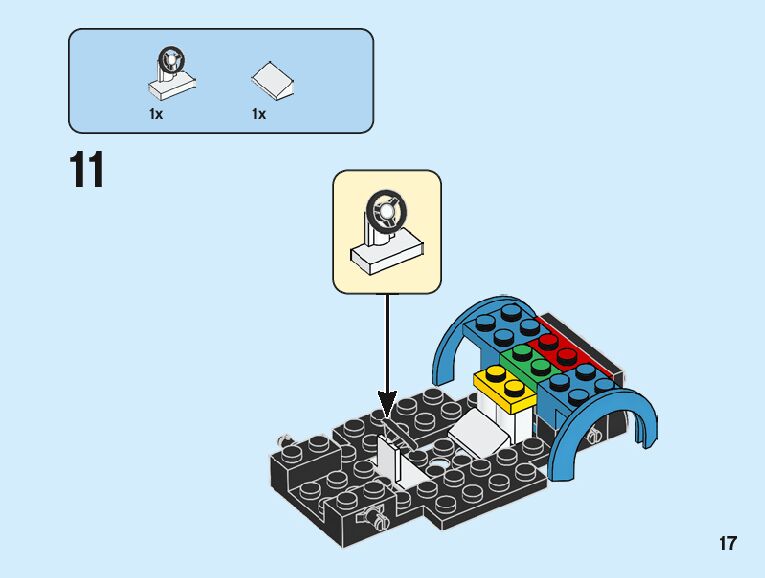 1x
1x

11

17