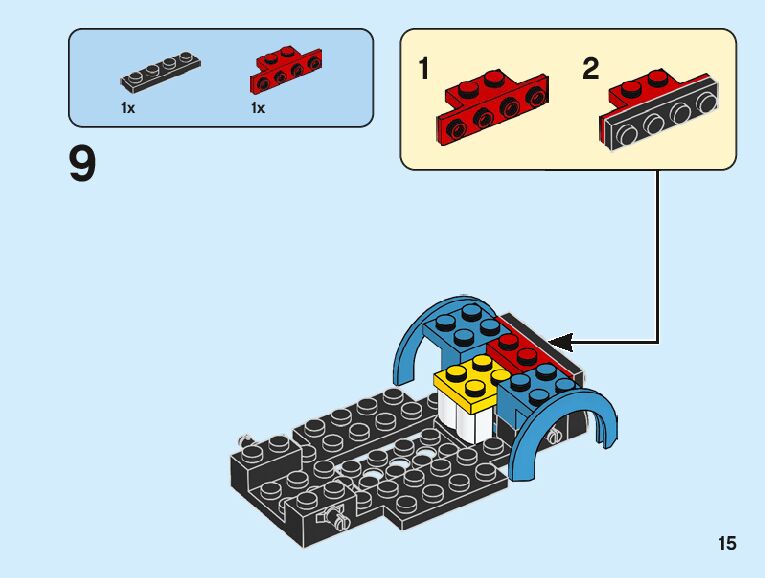 1x

1x

9

1

2

15