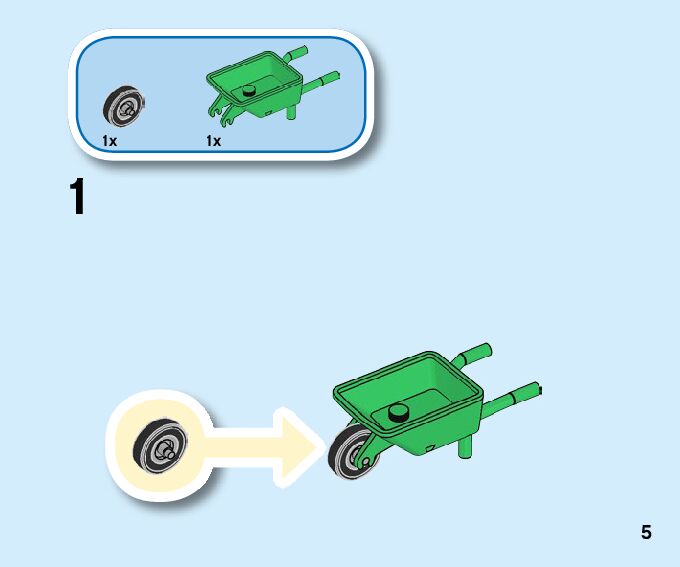 1x 1x

1

5