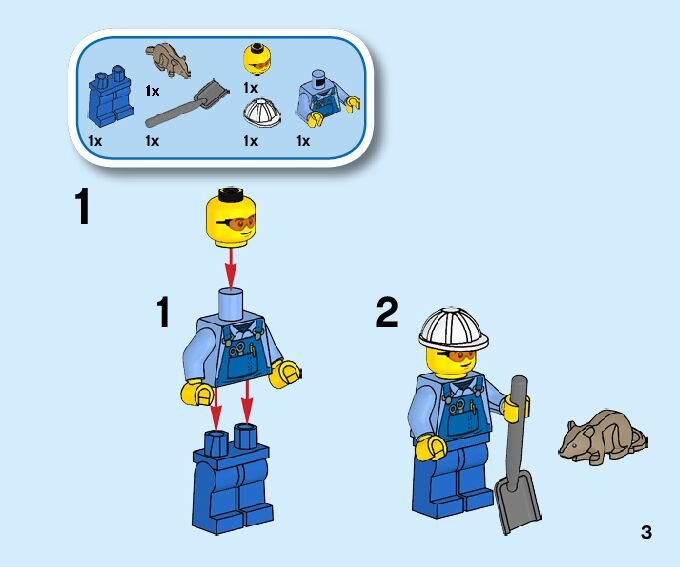 1x 1x 1x 1x 1x 1x

1

1

2

3