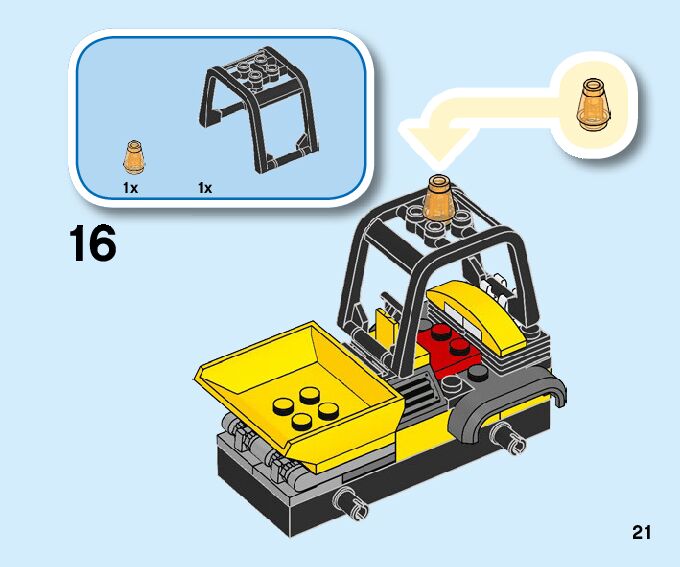 1x 1x

16

21