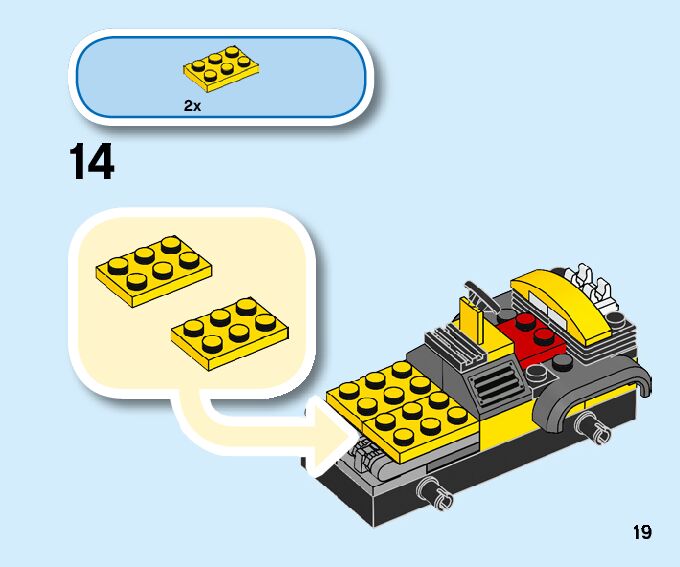 2x

14

19