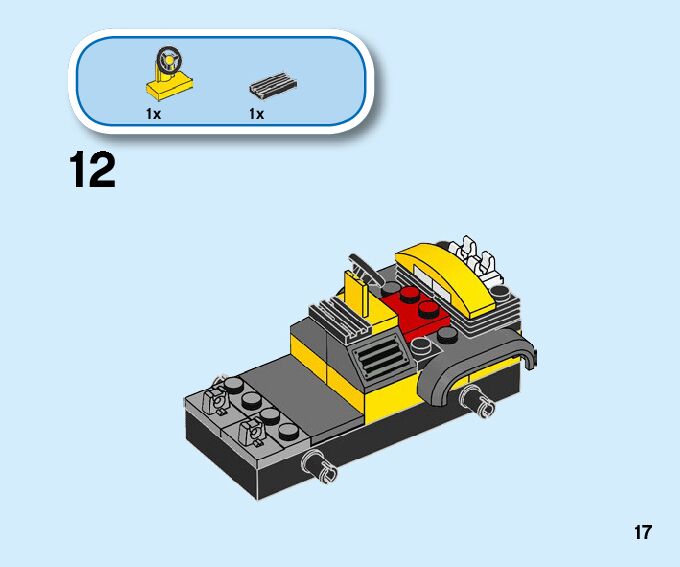 1x
1x

12

17