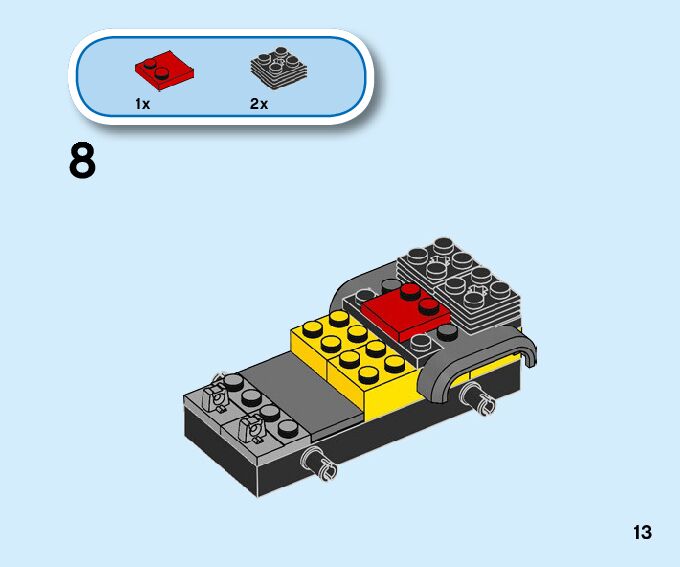 1x
2x

8

13