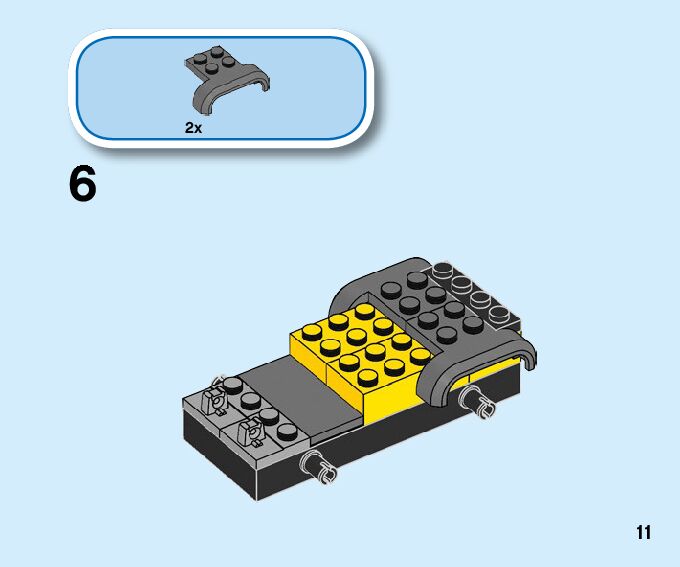 2x

6

11