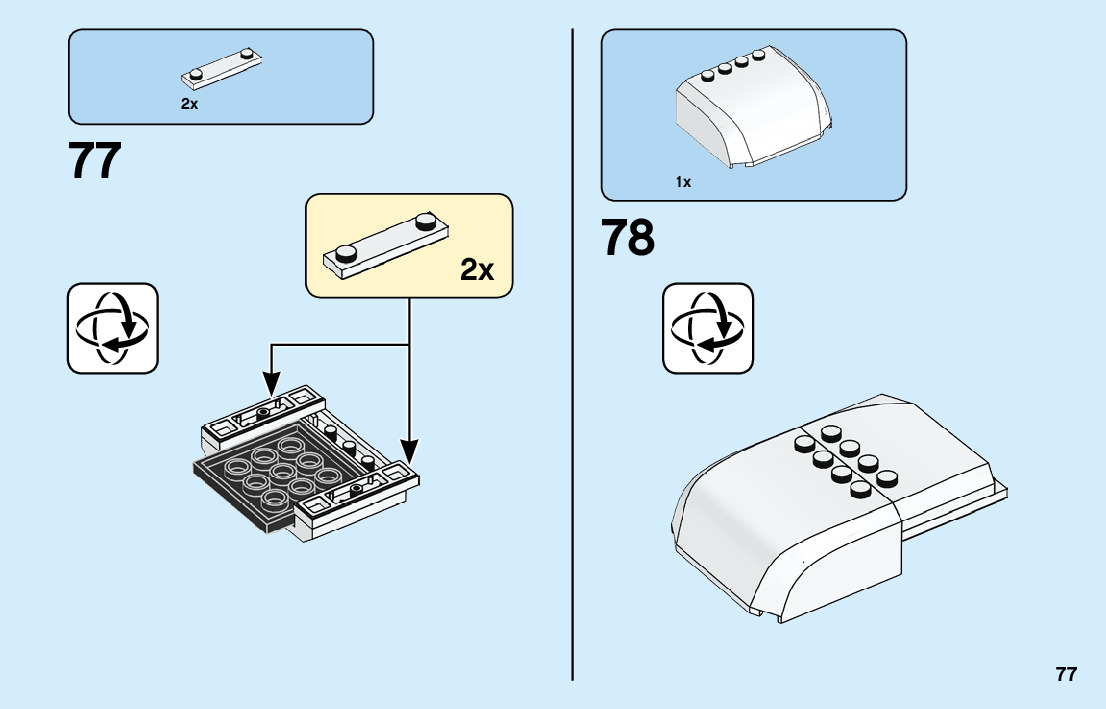 2x

77

2x

1x

78

77