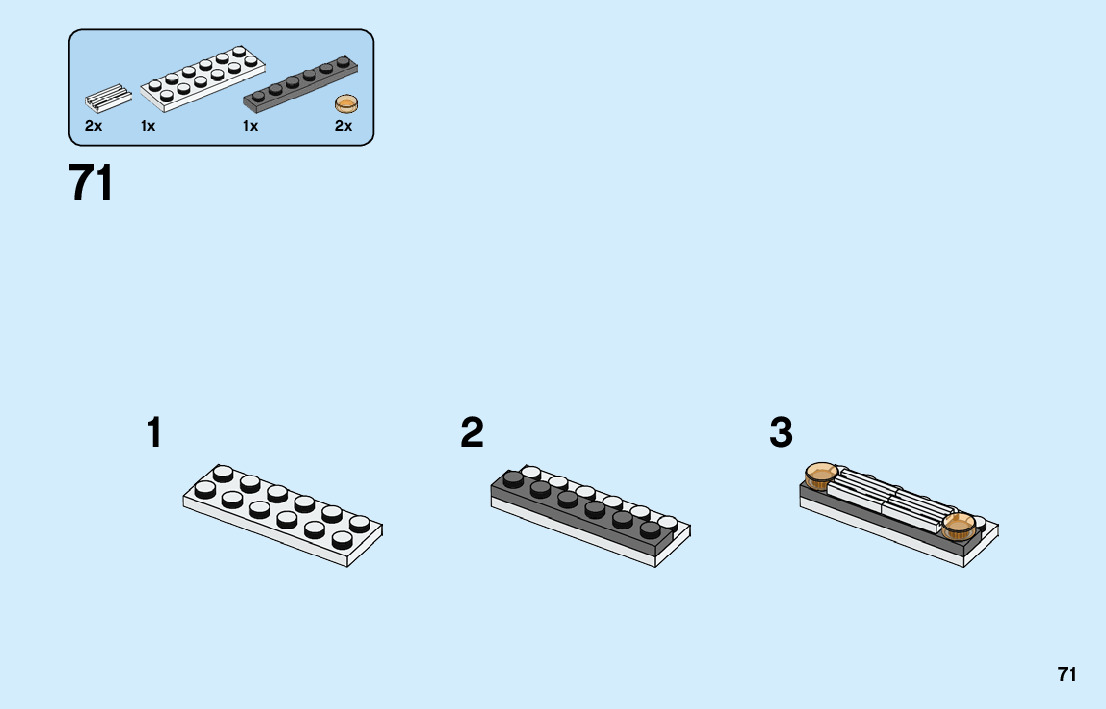 2x 1x 1x 2x

71

1

2

3

71