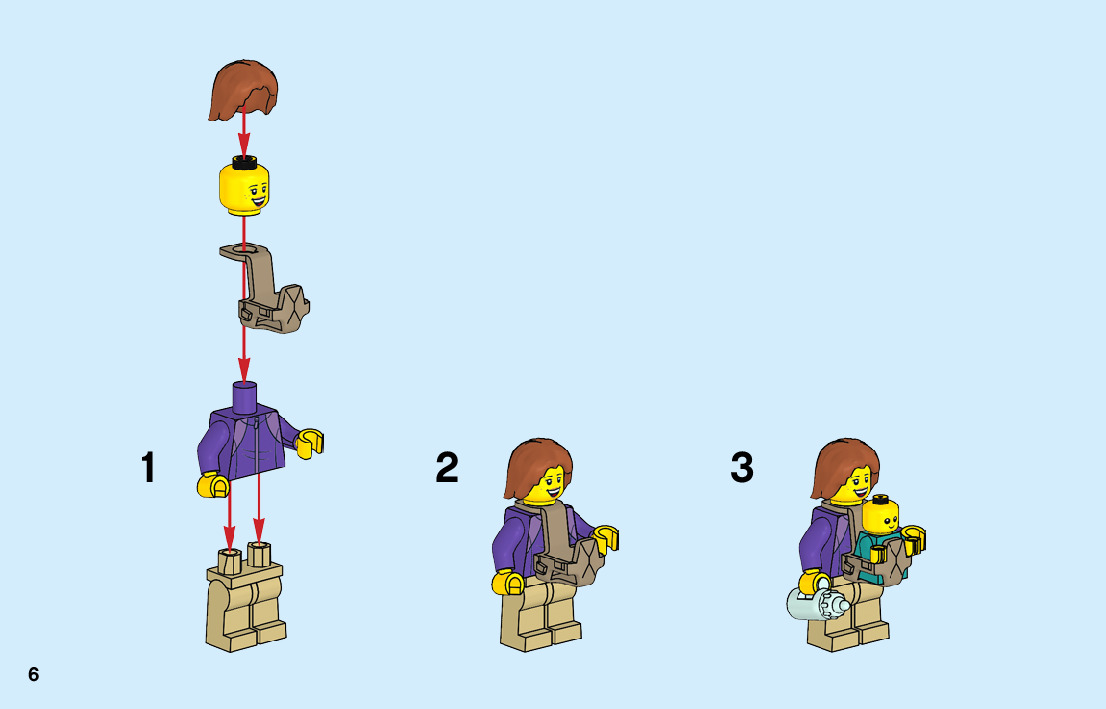 1

2

3

6