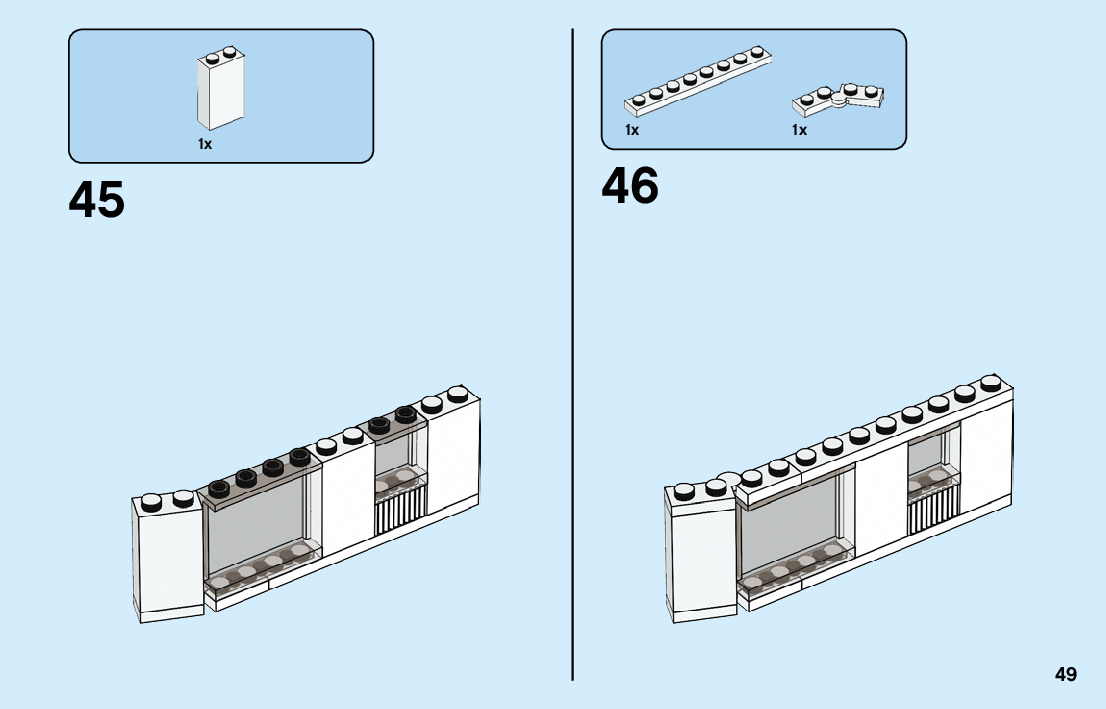 1x

45

1x

1x

46

49