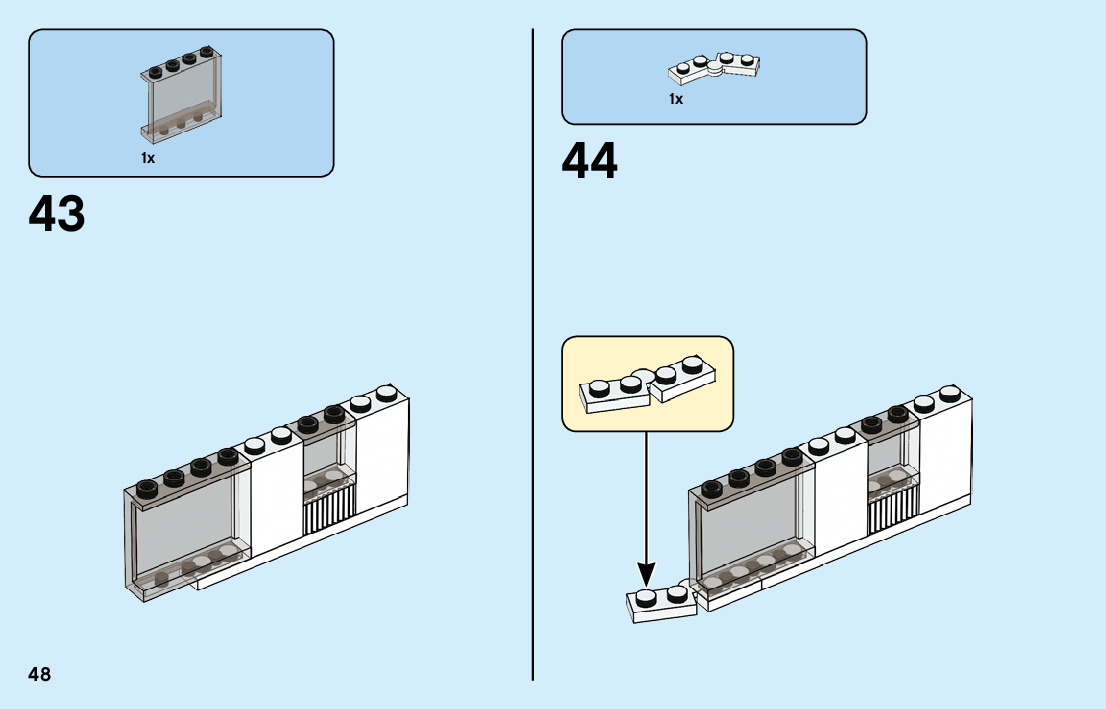 1x

43

1x

44

48