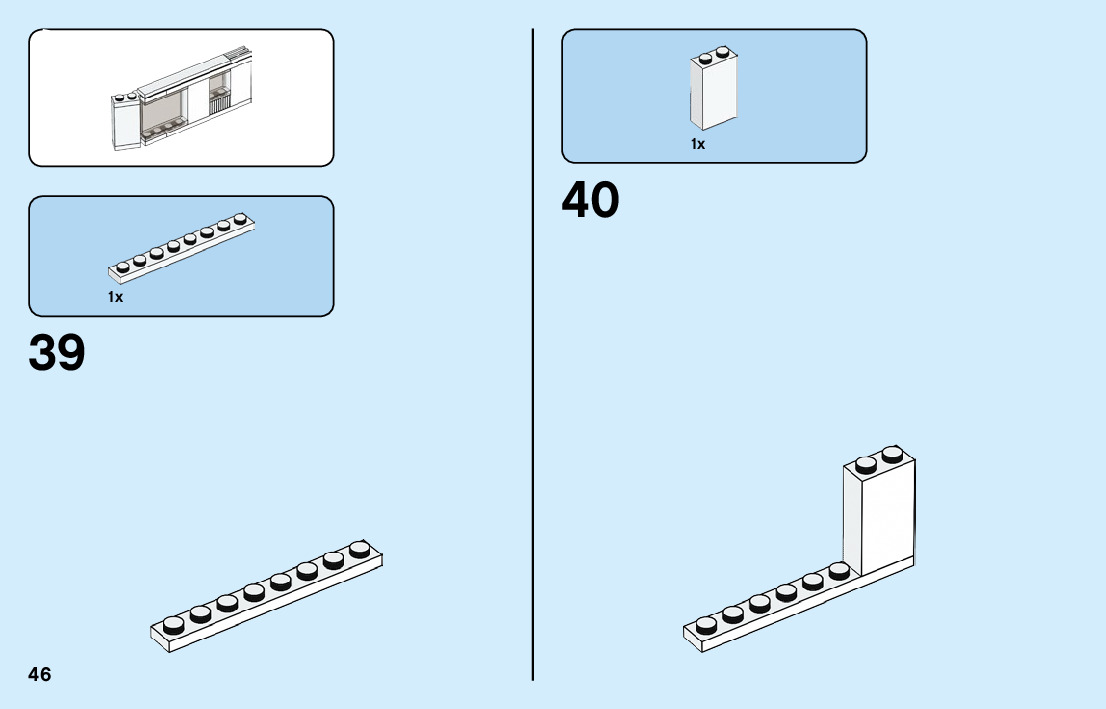 1x

39

46

1x

40