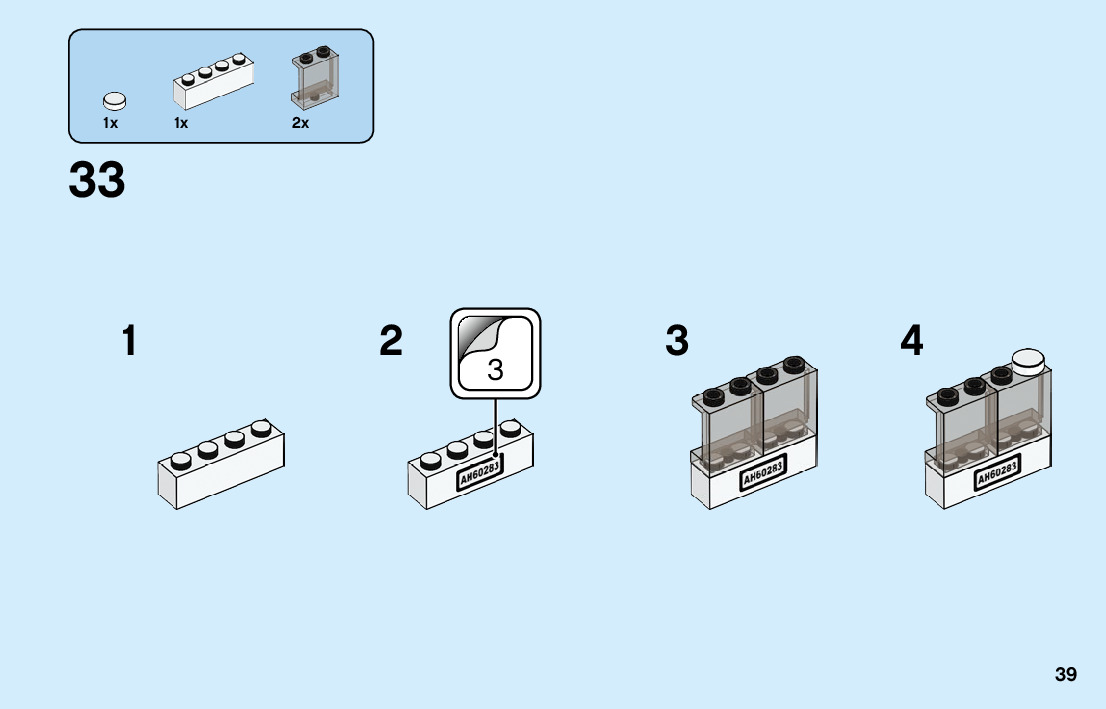 1x 1x 2x

33

1

2

3

AH60283

3

AH60283

4

AH60283

39