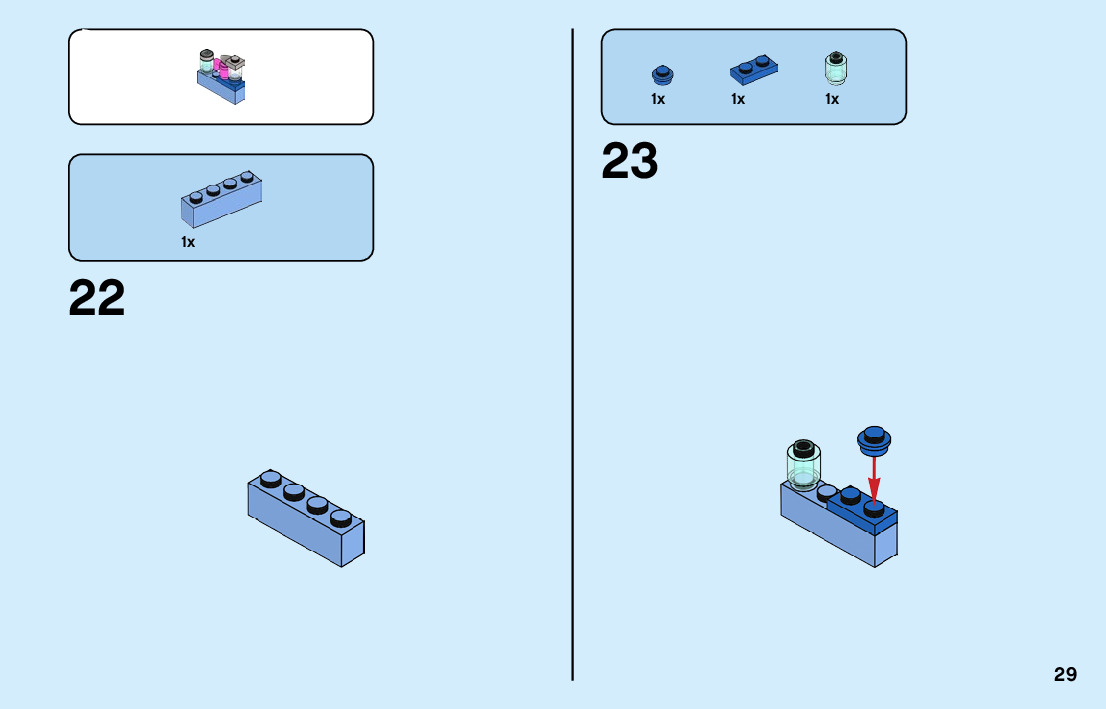 1x

22

1x 1x 1x

23

29