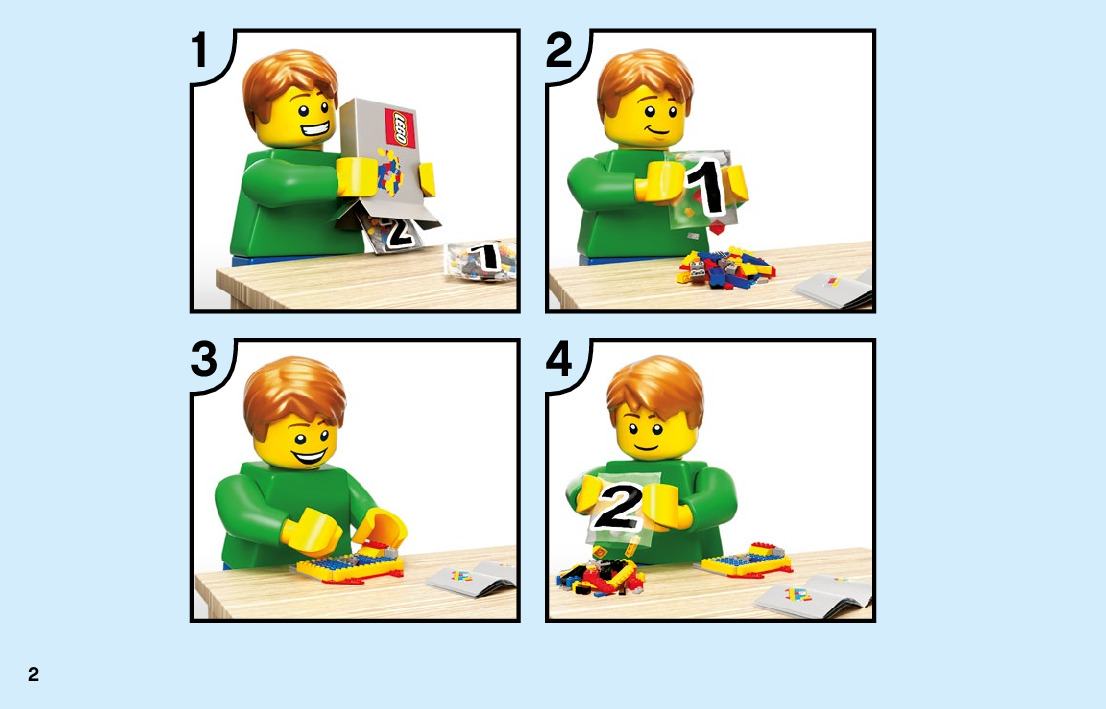 1
LEGO
2
1
2
1
3
4
2
2