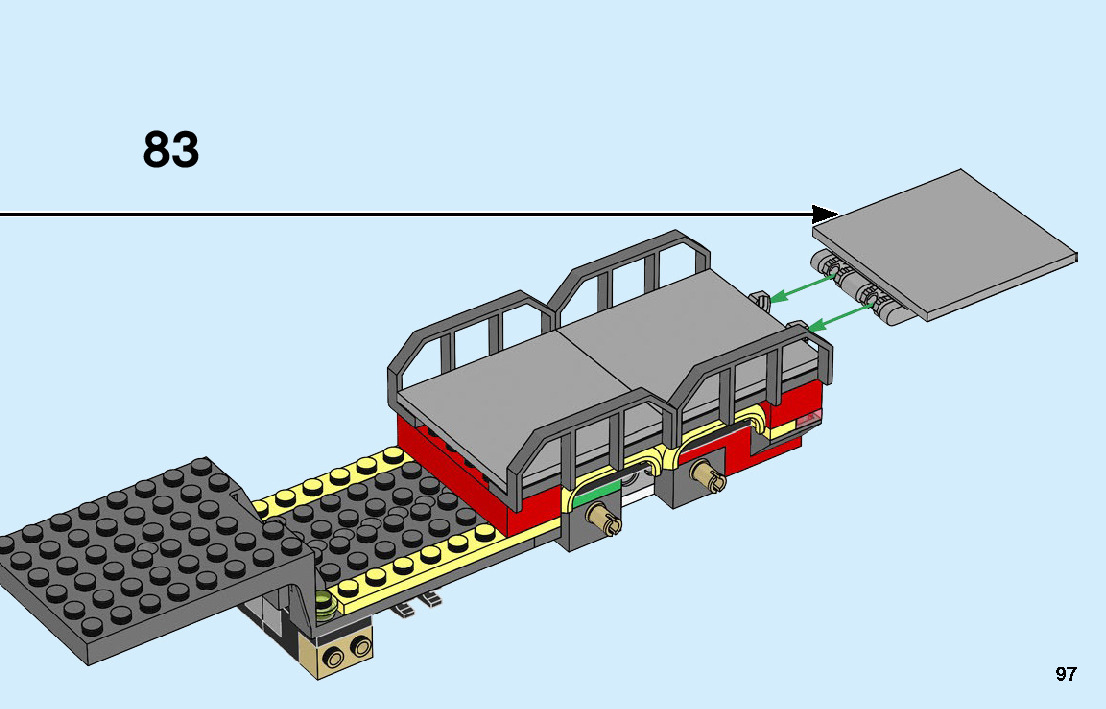 83

97