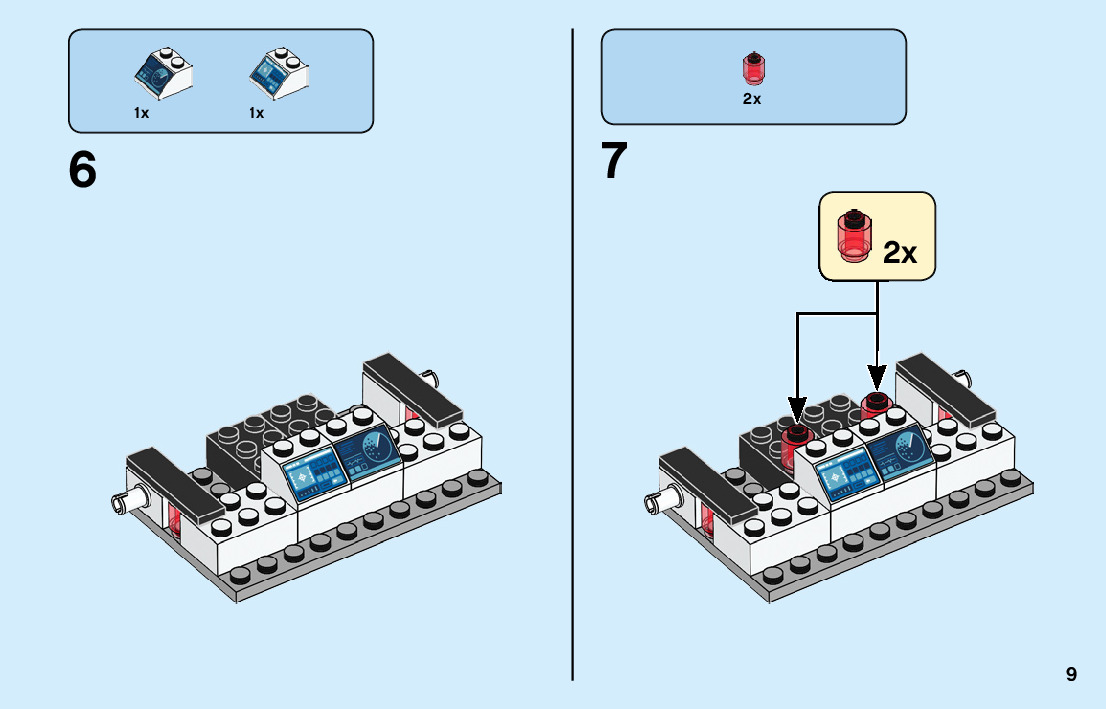 1x 1x

6

2x

7

2x

9