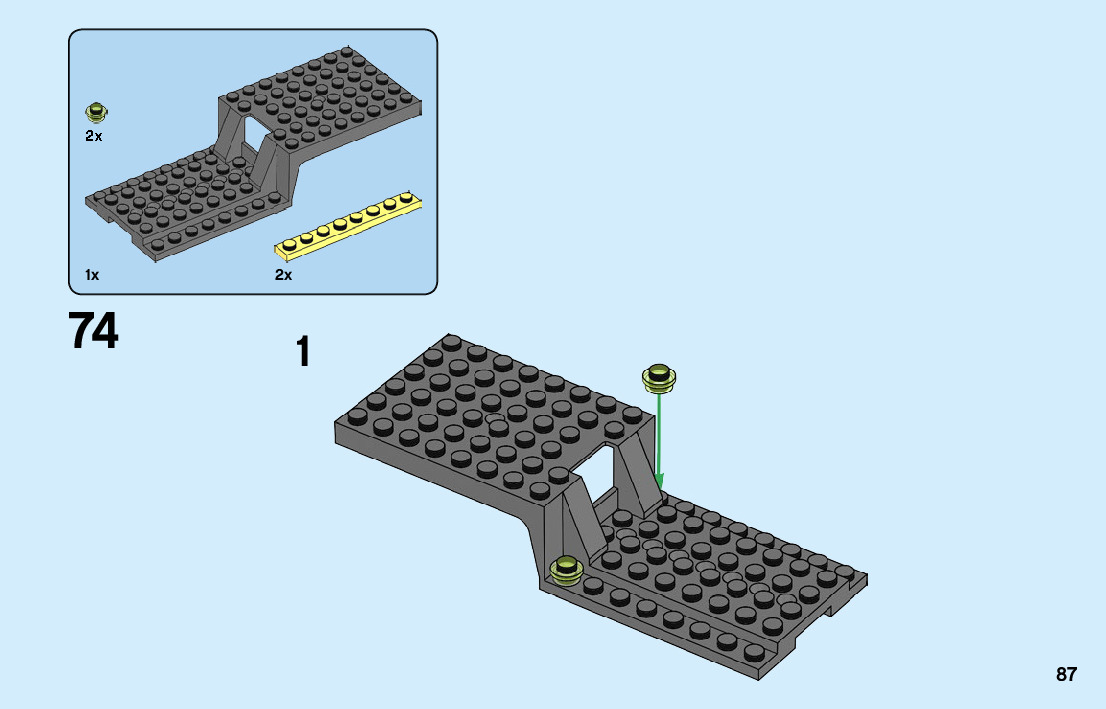 2x

1x

2x

74

1

87