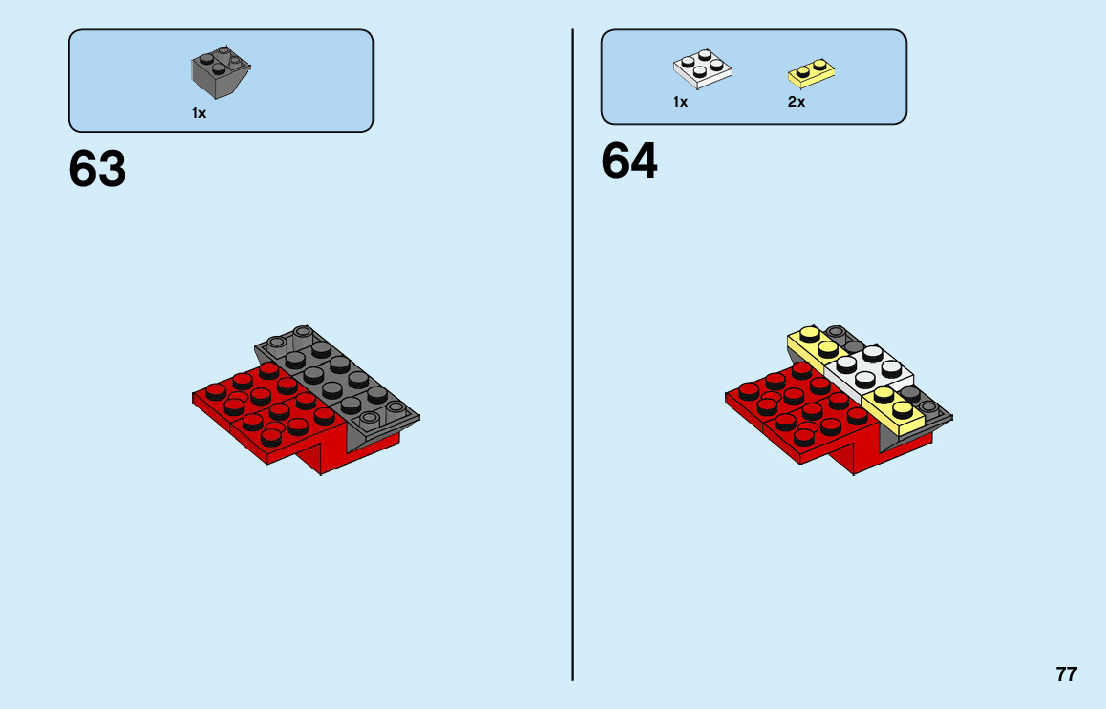 1x

63

1x

2x

64

77