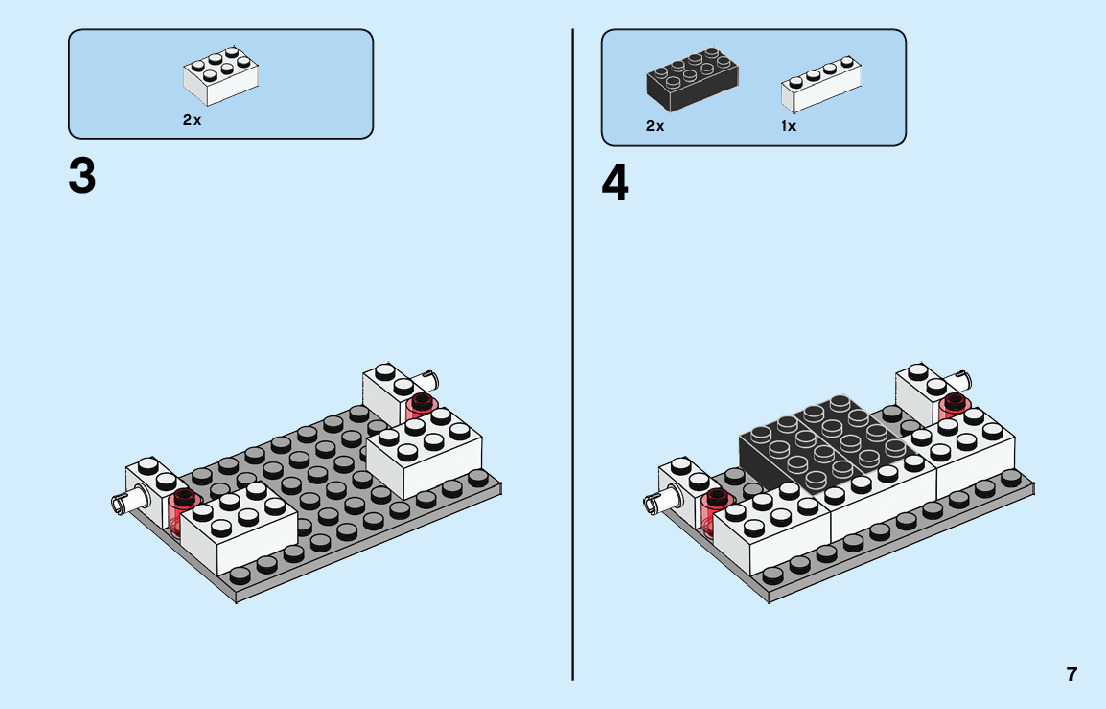 2x

3

2x 1x

4

7