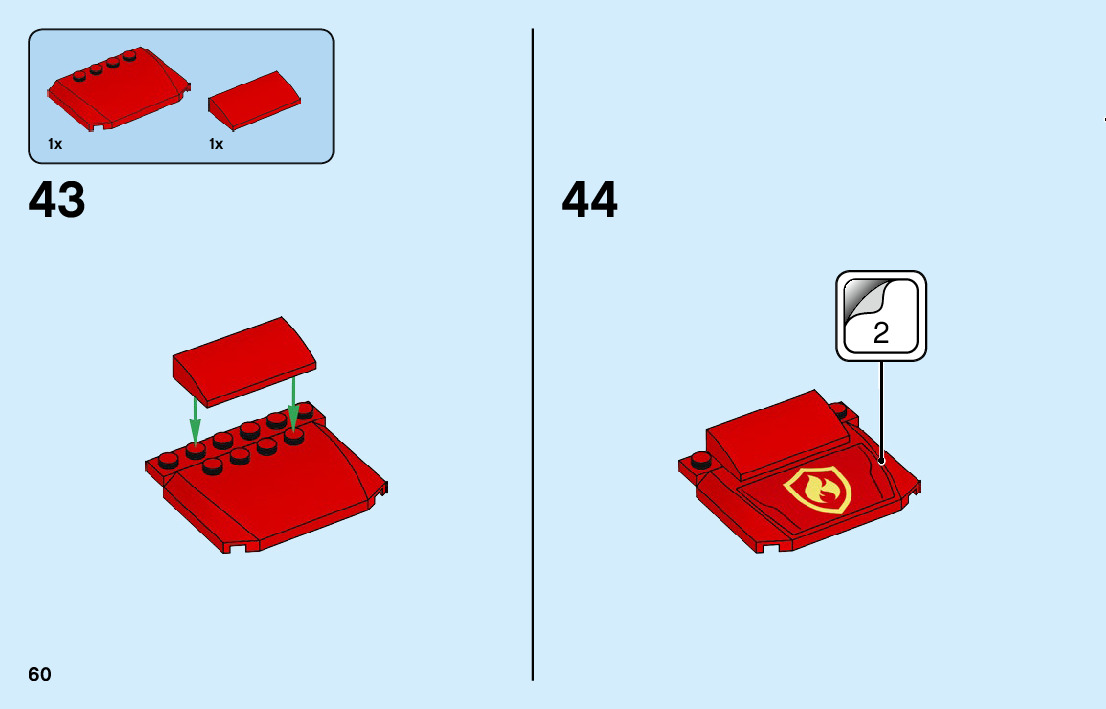 1x

1x

43

44

2

60