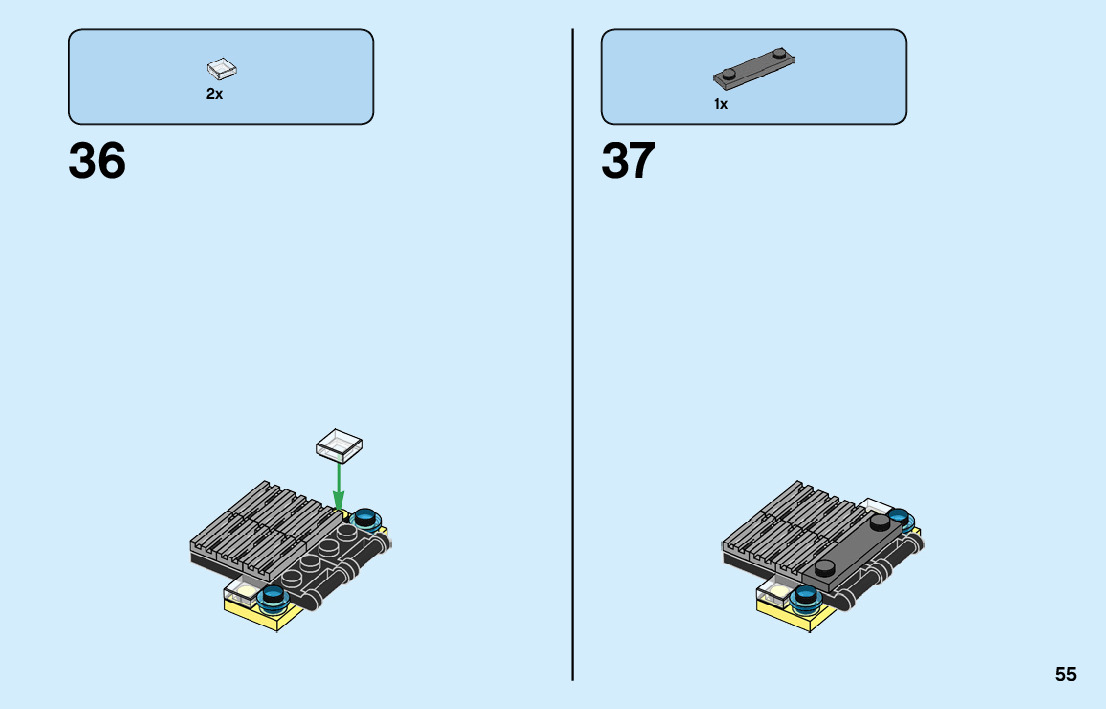 2x

36

1x

37

55